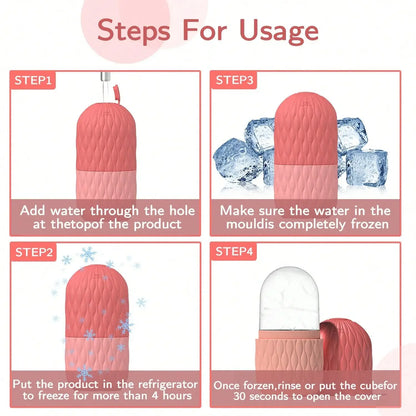 Steps For Usage

STEP1

Add water through the hole at thetopof the product

STEP3

Make sure the water in the mouldis completely frozen

STEP2

Put the product in the refrigerator to freeze for more than 4 hours

STEP4

Once forzen,rinse or put the cubefor 30 seconds to open the cover